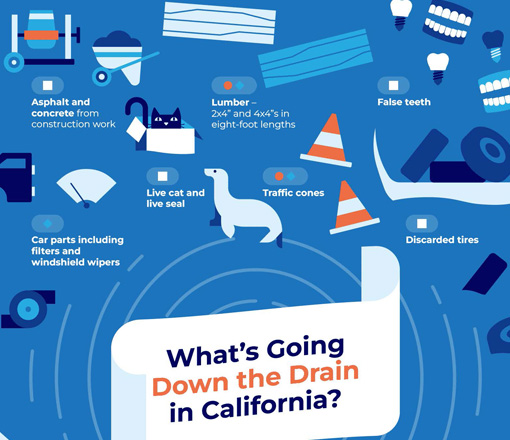 Asphalt and concrete from construction work

Lumber – 2x4" and 4x4"s in eight-foot lengths

False teeth

Live cat and live seal

Traffic cones

Car parts including filters and windshield wipers

Discarded tires

What's Going Down the Drain in California?