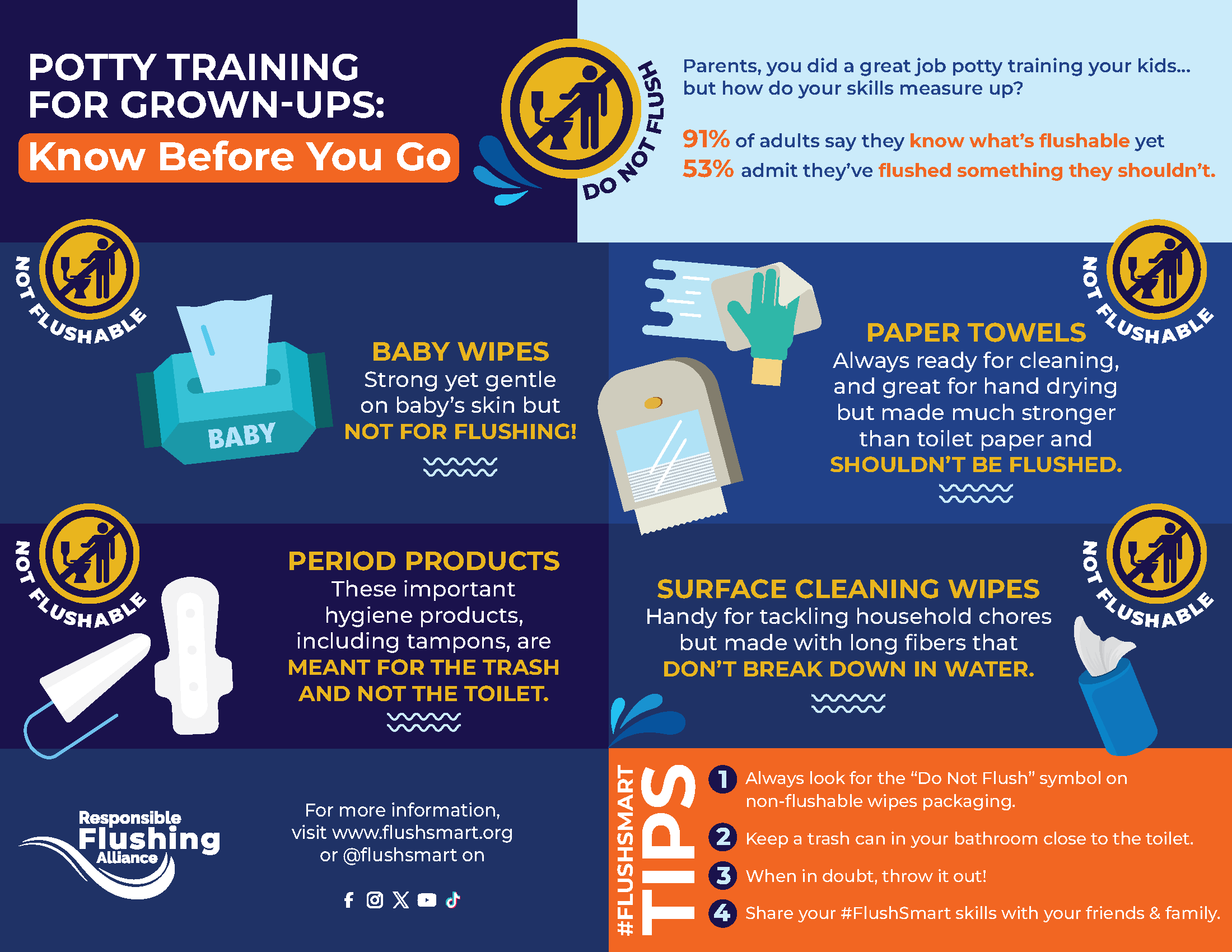 POTTY TRAINING FOR GROWN-UPS:

Know Before You Go

DO NOT FLUSH

Parents, you did a great job potty training your kids... but how do your skills measure up?

91% of adults say they know what's flushable yet 53% admit they've flushed something they shouldn't.

NOT FLUSHABLE

BABY

BABY WIPES
Strong yet gentle on baby's skin but NOT FOR FLUSHING!

NOT FLUSHABLE

PAPER TOWELS
Always ready for cleaning, and great for hand drying but made much stronger than toilet paper and SHOULDN'T BE FLUSHED.

NOT FLUSHABLE

PERIOD PRODUCTS
These important hygiene products, including tampons, are MEANT FOR THE TRASH AND NOT THE TOILET.

NOT FLUSHABLE

SURFACE CLEANING WIPES
Handy for tackling household chores but made with long fibers that DON'T BREAK DOWN IN WATER.

Responsible Flushing Alliance

For more information, visit www.flushsmart.org or @flushsmart on

#FLUSHSMART TIPS

1 Always look for the "Do Not Flush" symbol on non-flushable wipes packaging.

2 Keep a trash can in your bathroom close to the toilet.

3 When in doubt, throw it out!

4 Share your #FlushSmart skills with your friends & family.